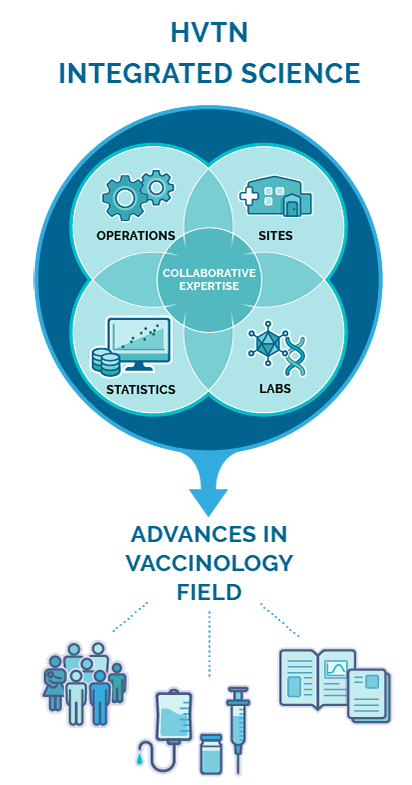 HVTN
INTEGRATED SCIENCE

OPERATIONS

SITES

COLLABORATIVE EXPERTISE

STATISTICS

LABS

ADVANCES IN
VACCINOLOGY
FIELD