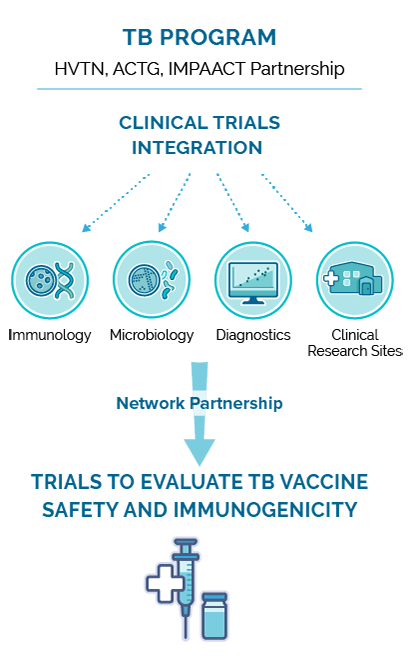 TB PROGRAM
HVTN, ACTG, IMPAACT Partnership

CLINICAL TRIALS INTEGRATION

Immunology

Microbiology

Diagnostics

Clinical Research Sites

Network Partnership

TRIALS TO EVALUATE TB VACCINE SAFETY AND IMMUNOGENICITY