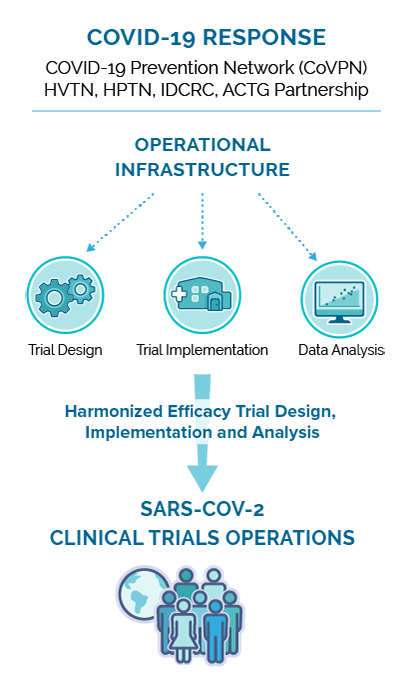 COVID-19 RESPONSE
COVID-19 Prevention Network (CoVPN)
HVTN, HPTN, IDCRC, ACTG Partnership

OPERATIONAL INFRASTRUCTURE

Trial Design

Trial Implementation

Data Analysis

Harmonized Efficacy Trial Design, Implementation and Analysis

SARS-COV-2
CLINICAL TRIALS OPERATIONS